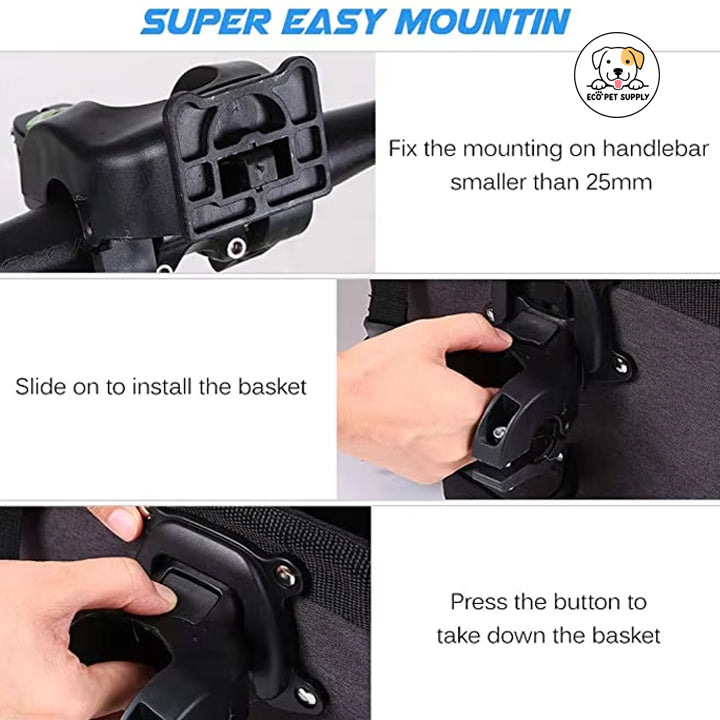 SUPER EASY MOUNTIN

ECO PET SUPPLY

Fix the mounting on handlebar smaller than 25mm

Slide on to install the basket

Press the button to take down the basket