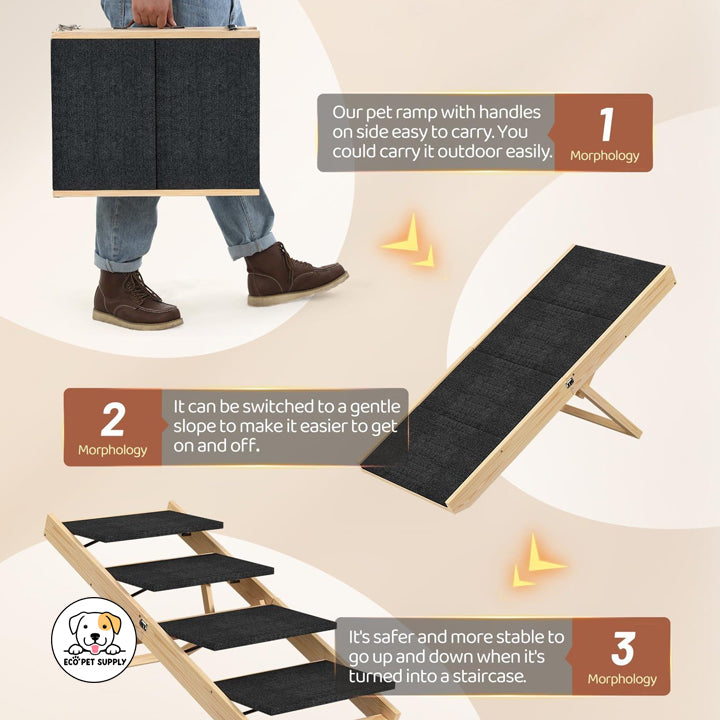 Our pet ramp with handles on side easy to carry. You could carry it outdoor easily.

1
Morphology

2
Morphology

It can be switched to a gentle slope to make it easier to get on and off.

ECO PET SUPPLY

It's safer and more stable to go up and down when it's turned into a staircase.

3
Morphology