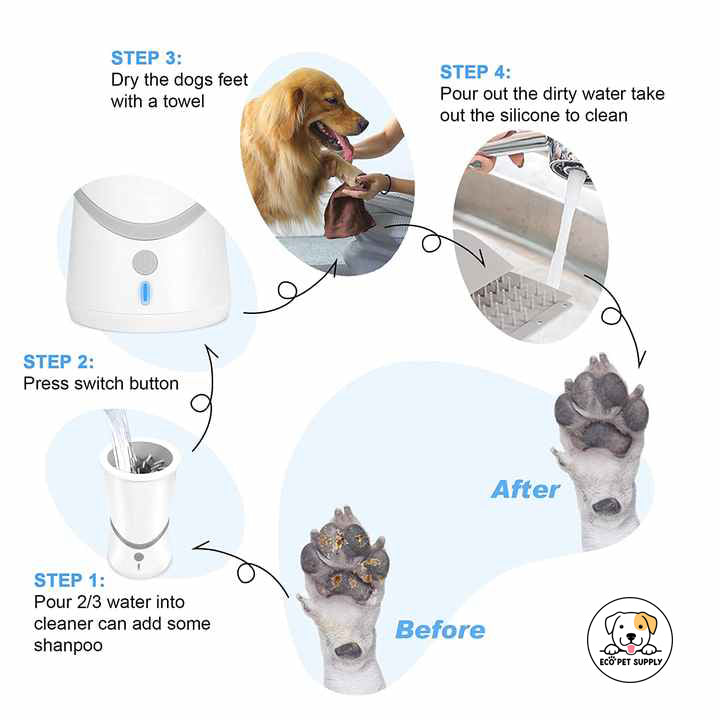 STEP 3:
Dry the dogs feet with a towel

STEP 4:
Pour out the dirty water take out the silicone to clean

STEP 2:
Press switch button

After

STEP 1:
Pour 2/3 water into cleaner can add some shanpoo

Before

ECO PET SUPPLY