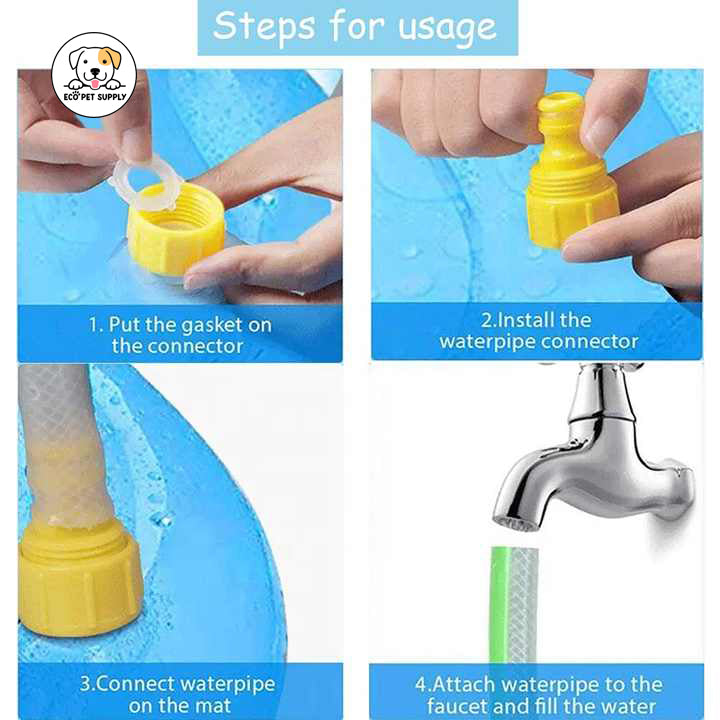 Steps for usage

ECO PET SUPPLY

1. Put the gasket on the connector

2.Install the waterpipe connector

3.Connect waterpipe on the mat

4.Attach waterpipe to the faucet and fill the water