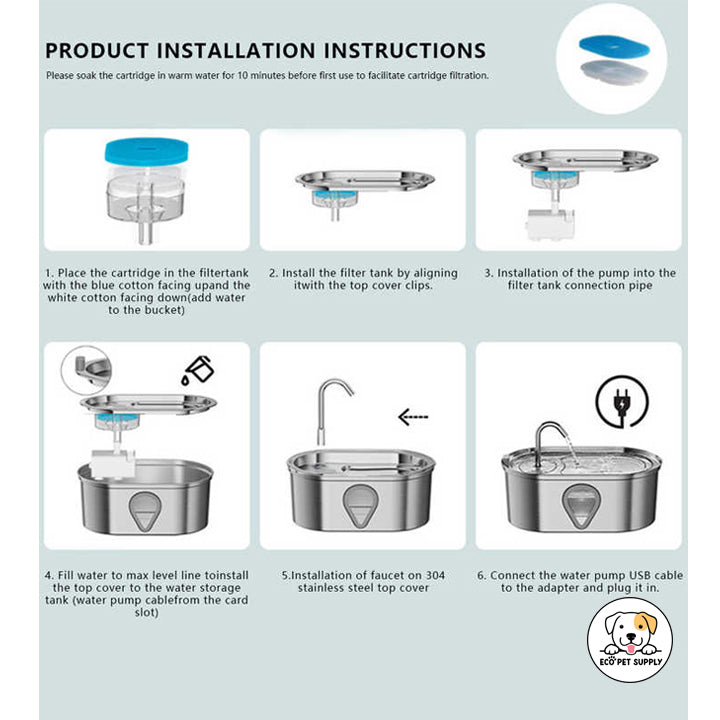 PRODUCT INSTALLATION INSTRUCTIONS

Please soak the cartridge in warm water for 10 minutes before first use to facilitate cartridge filtration.

1. Place the cartridge in the filtertank with the blue cotton facing upand the white cotton facing down(add water to the bucket)

2. Install the filter tank by aligning itwith the top cover clips.

3. Installation of the pump into the filter tank connection pipe

4. Fill water to max level line toinstall the top cover to the water storage tank (water pump cablefrom the card slot)

5.Installation of faucet on 304 stainless steel top cover

6. Connect the water pump USB cable to the adapter and plug it in.

ECO PET SUPPLY