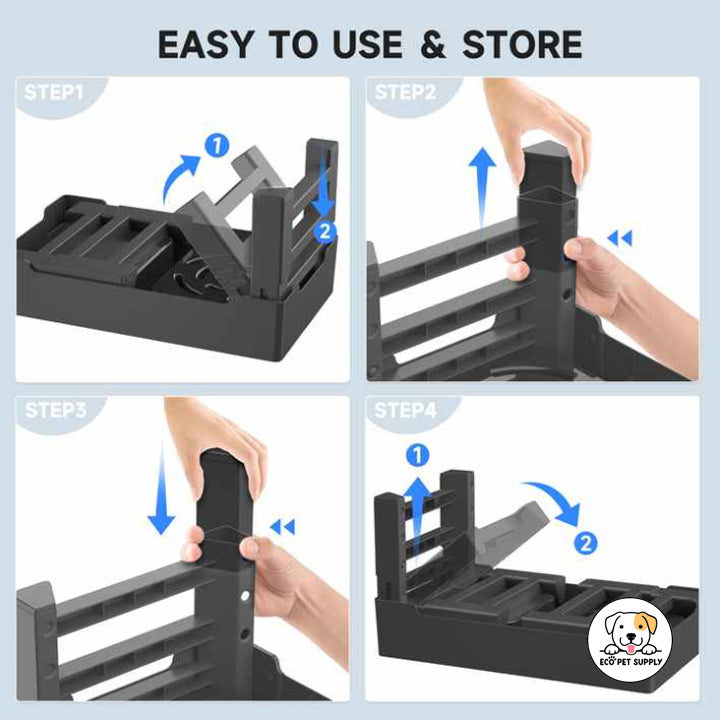 EASY TO USE & STORE

STEP1

1

2

STEP2

STEP3

STEP4

1

2

ECO PET SUPPLY