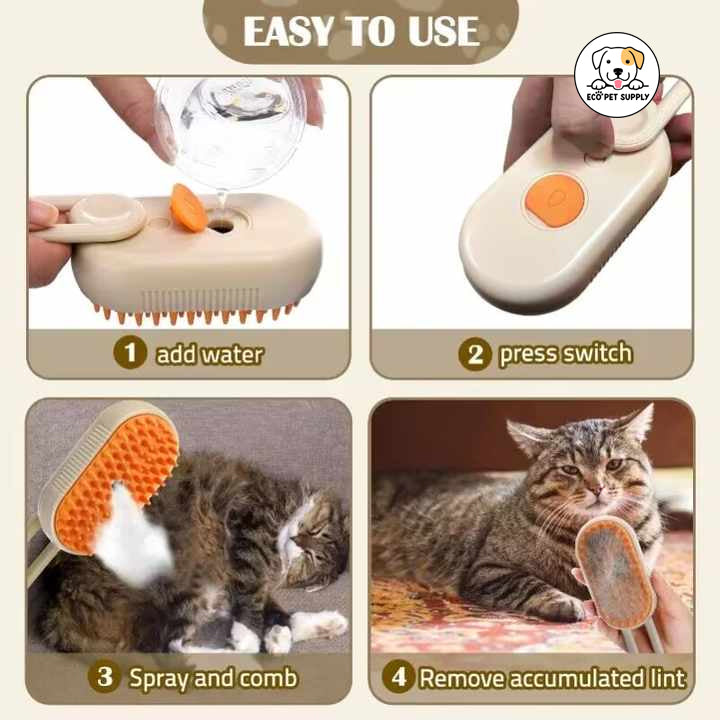 EASY TO USE

ECO PET SUPPLY

1 add water

2 press switch

3 Spray and comb

4 Remove accumulated lint