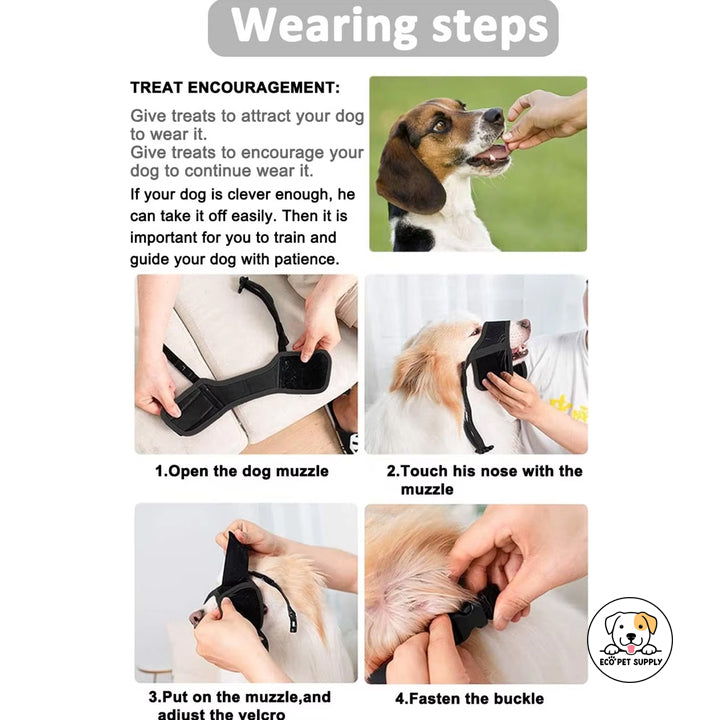 Wearing steps

TREAT ENCOURAGEMENT:

Give treats to attract your dog to wear it.
Give treats to encourage your dog to continue wear it.

If your dog is clever enough, he can take it off easily. Then it is important for you to train and guide your dog with patience.

1.Open the dog muzzle

2.Touch his nose with the muzzle

3.Put on the muzzle,and adjust the velcro

4.Fasten the buckle

ECO PET SUPPLY