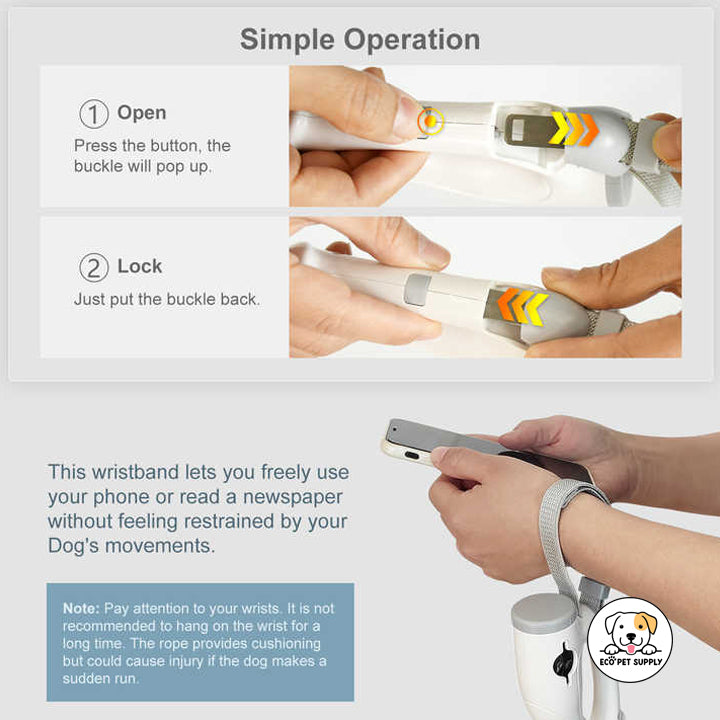 Simple Operation

① Open
Press the button, the buckle will pop up.

② Lock
Just put the buckle back.

This wristband lets you freely use your phone or read a newspaper without feeling restrained by your Dog's movements.

Note: Pay attention to your wrists. It is not recommended to hang on the wrist for a long time. The rope provides cushioning but could cause injury if the dog makes a sudden run.

ECO PET SUPPLY